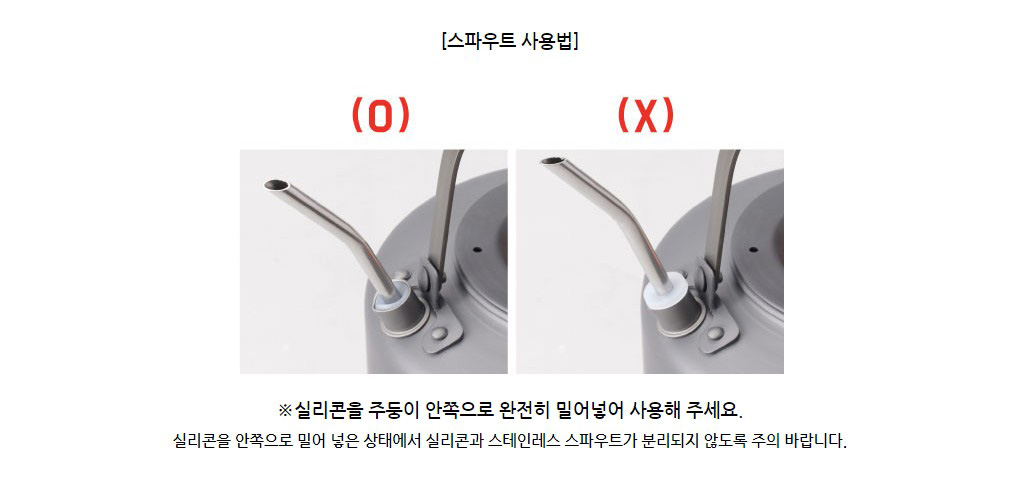 [스파우트 사용법]

(O)

(X)

※실리콘을 주둥이 안쪽으로 완전히 밀어넣어 사용해 주세요.

실리콘을 안쪽으로 밀어 넣은 상태에서 실리콘과 스테인레스 스파우트가 분리되지 않도록 주의 바랍니다.