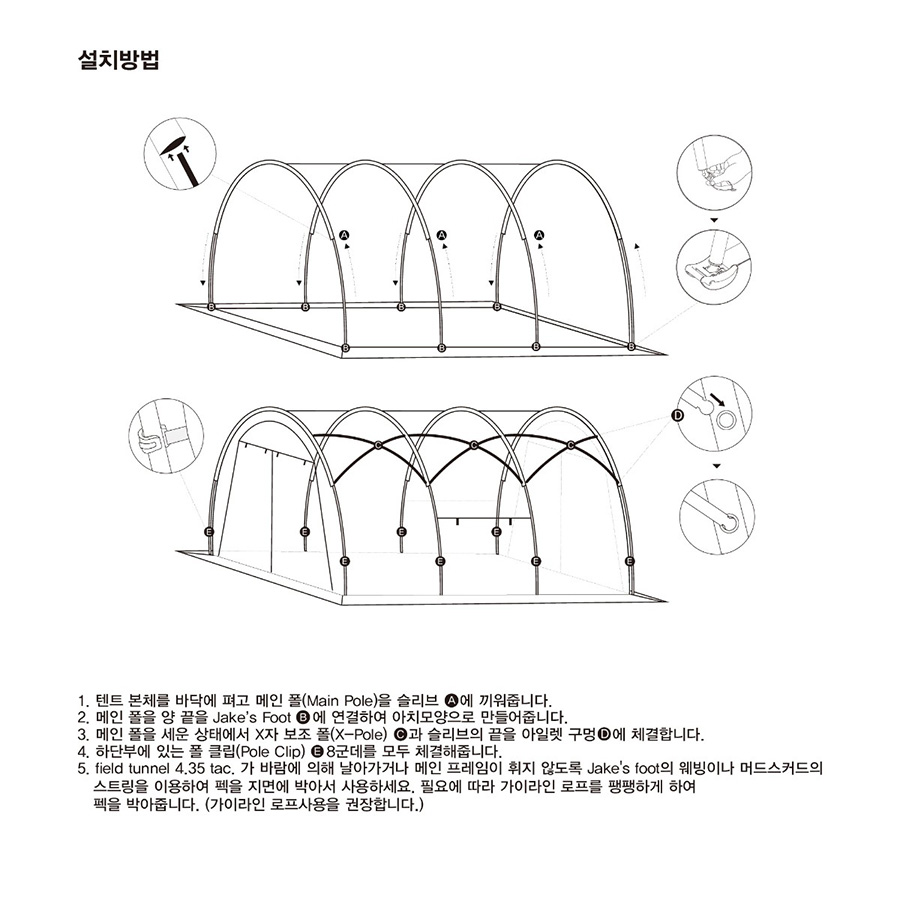 설치방법

A A A

B B B B B B B B

D

C C C

E E E E E E E E

1. 텐트 본체를 바닥에 펴고 메인 폴(Main Pole)을 슬리브 Ⓐ에 끼워줍니다.
2. 메인 폴을 양 끝을 Jake's Foot Ⓑ에 연결하여 아치모양으로 만들어줍니다.
3. 메인 폴을 세운 상태에서 X자 보조 폴(X-Pole) Ⓒ과 슬리브의 끝을 아일렛 구멍Ⓓ에 체결합니다.
4. 하단부에 있는 폴 클립(Pole Clip) Ⓔ 8군데를 모두 체결해줍니다.
5. field tunnel 4.35 tac. 가 바람에 의해 날아가거나 메인 프레임이 휘지 않도록 Jake's foot의 웨빙이나 머드스커드의 스트링을 이용하여 펙을 지면에 박아서 사용하세요. 필요에 따라 가이라인 로프를 팽팽하게 하여 펙을 박아줍니다. (가이라인 로프사용을 권장합니다.)