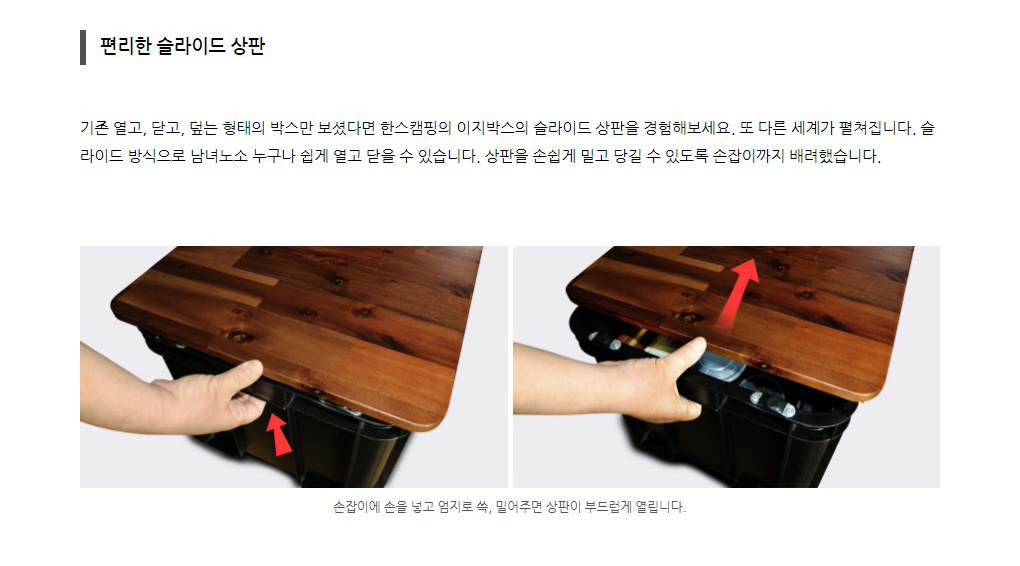 편리한 슬라이드 상판

기존 열고, 닫고, 덮는 형태의 박스만 보셨다면 한스캠핑의 이지박스의 슬라이드 상판을 경험해보세요. 또 다른 세계가 펼쳐집니다. 슬라이드 방식으로 남녀노소 누구나 쉽게 열고 닫을 수 있습니다. 상판을 손쉽게 밀고 당길 수 있도록 손잡이까지 배려했습니다.

손잡이에 손을 넣고 엄지로 쓱, 밀어주면 상판이 부드럽게 열립니다.