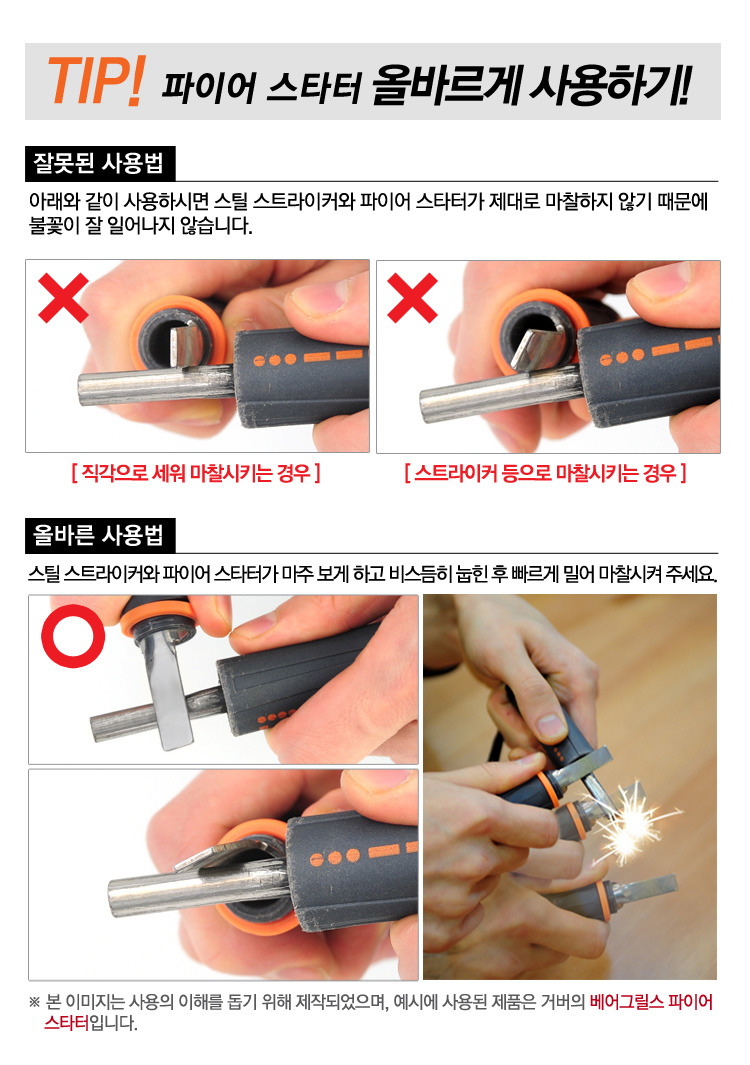 TIP! 파이어 스타터 올바르게 사용하기!

잘못된 사용법

아래와 같이 사용하시면 스틸 스트라이커와 파이어 스타터가 제대로 마찰하지 않기 때문에 불꽃이 잘 일어나지 않습니다.

[ 직각으로 세워 마찰시키는 경우 ]

[ 스트라이커 등으로 마찰시키는 경우 ]

올바른 사용법

스틸 스트라이커와 파이어 스타터가 마주 보게 하고 비스듬히 눕힌 후 빠르게 밀어 마찰시켜 주세요.

※ 본 이미지는 사용의 이해를 돕기 위해 제작되었으며, 예시에 사용된 제품은 거버의 베어그릴스 파이어 스타터입니다.