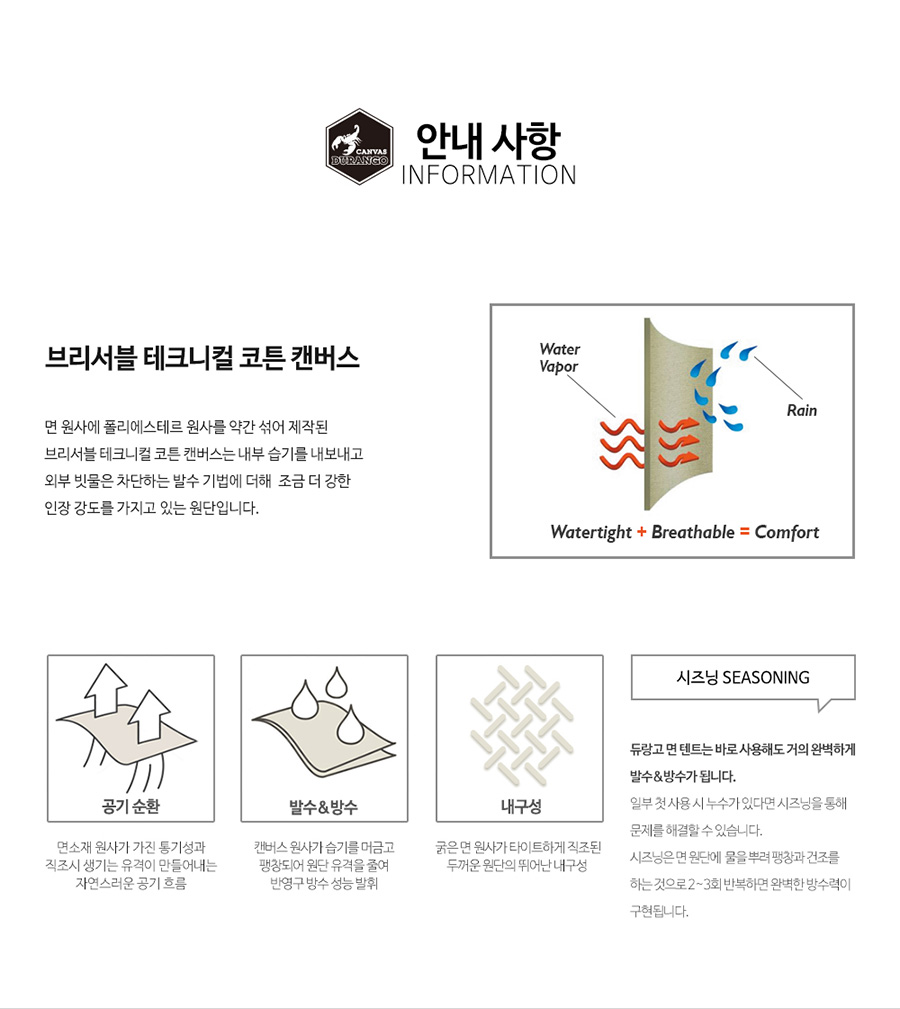 CANVAS DURANGO

안내 사항
INFORMATION

브리서블 테크니컬 코튼 캔버스

면 원사에 폴리에스테르 원사를 약간 섞어 제작된 브리서블 테크니컬 코튼 캔버스는 내부 습기를 내보내고 외부 빗물은 차단하는 발수 기법에 더해 조금 더 강한 인장 강도를 가지고 있는 원단입니다.

Water Vapor

Rain

Watertight + Breathable = Comfort

공기 순환

면소재 원사가 가진 통기성과 직조시 생기는 유격이 만들어내는 자연스러운 공기 흐름

발수&방수

캔버스 원사가 습기를 머금고 팽창되어 원단 유격을 줄여 반영구 방수 성능 발휘

내구성

굵은 면 원사가 타이트하게 직조된 두꺼운 원단의 뛰어난 내구성

시즈닝 SEASONING

듀랑고 면 텐트는 바로 사용해도 거의 완벽하게 발수&방수가 됩니다.

일부 첫 사용 시 누수가 있다면 시즈닝을 통해 문제를 해결할 수 있습니다.

시즈닝은 면 원단에 물을 뿌려 팽창과 건조를 하는 것으로 2~3회 반복하면 완벽한 방수력이 구현됩니다.