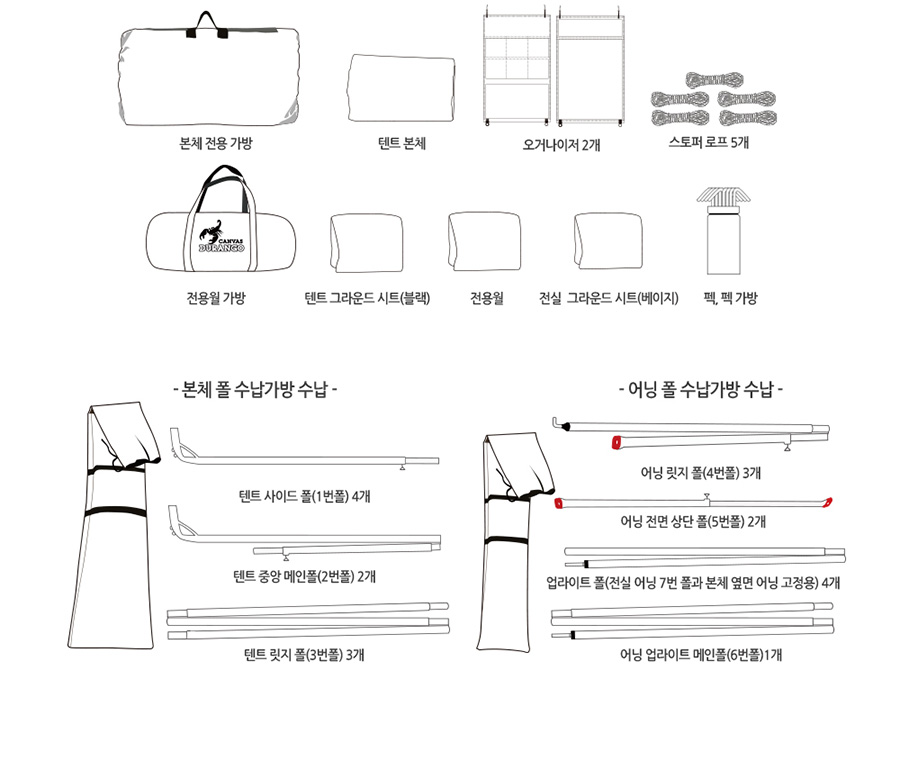 본체 전용 가방

텐트 본체

오거나이저 2개

스토퍼 로프 5개

CANVAS DURANGO

전용월 가방

텐트 그라운드 시트(블랙)

전용월

전실 그라운드 시트(베이지)

펙, 펙 가방

- 본체 폴 수납가방 수납 -

텐트 사이드 폴(1번폴) 4개

텐트 중앙 메인폴(2번폴) 2개

텐트 릿지 폴(3번폴) 3개

- 어닝 폴 수납가방 수납 -

어닝 릿지 폴(4번폴) 3개

어닝 전면 상단 폴(5번폴) 2개

업라이트 폴(전실 어닝 7번 폴과 본체 옆면 어닝 고정용) 4개

어닝 업라이트 메인폴(6번폴)1개