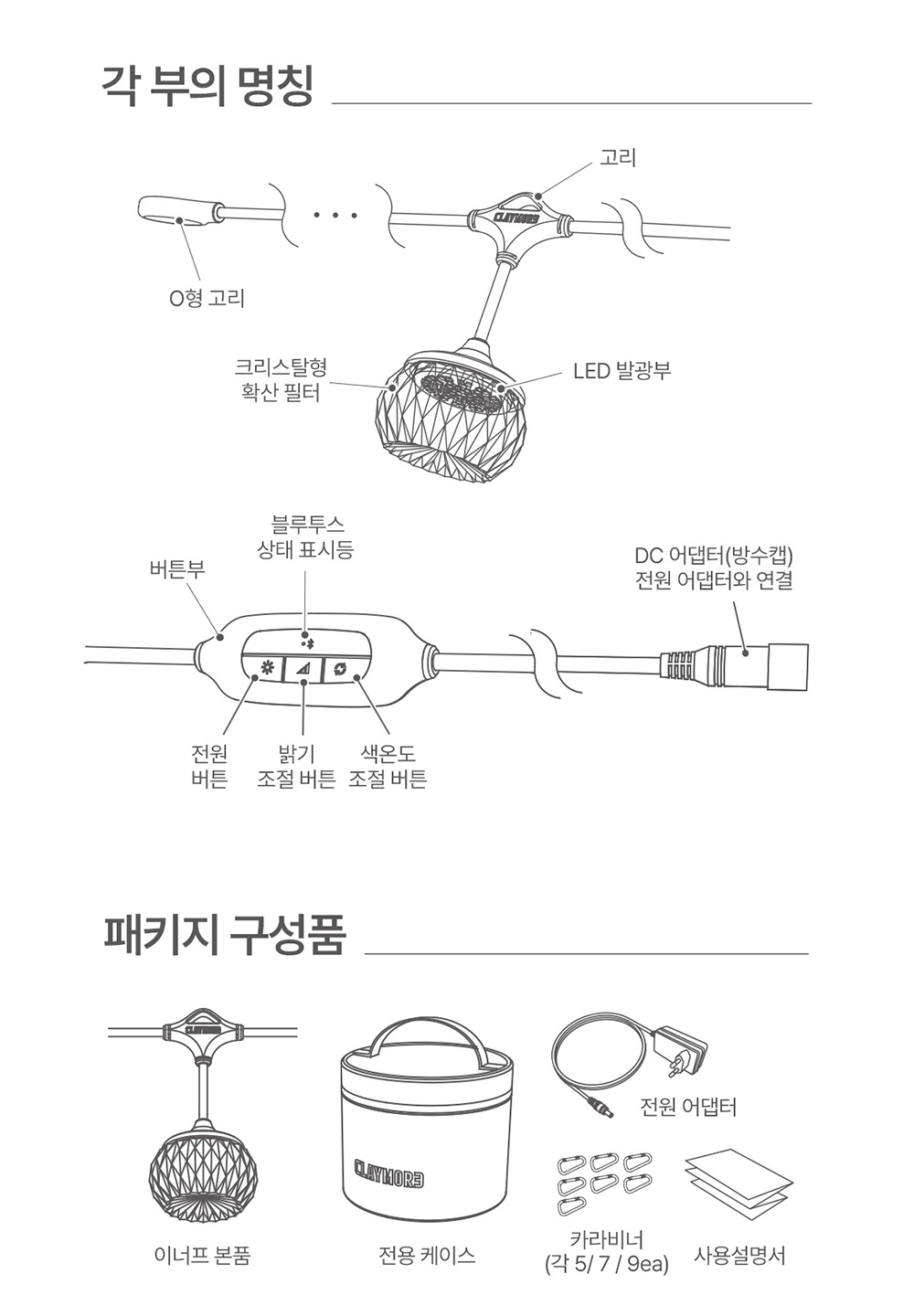 각 부의 명칭

고리

CLAYMORE

O형 고리

크리스탈형
확산 필터

LED 발광부

블루투스
상태 표시등

버튼부

DC 어댑터(방수캡)
전원 어댑터와 연결

전원
버튼

밝기
조절 버튼

색온도
조절 버튼

패키지 구성품

CLAYMORE

CLAYMORE

전원 어댑터

이너프 본품

전용 케이스

카라비너
(각 5/ 7 / 9ea)

사용설명서