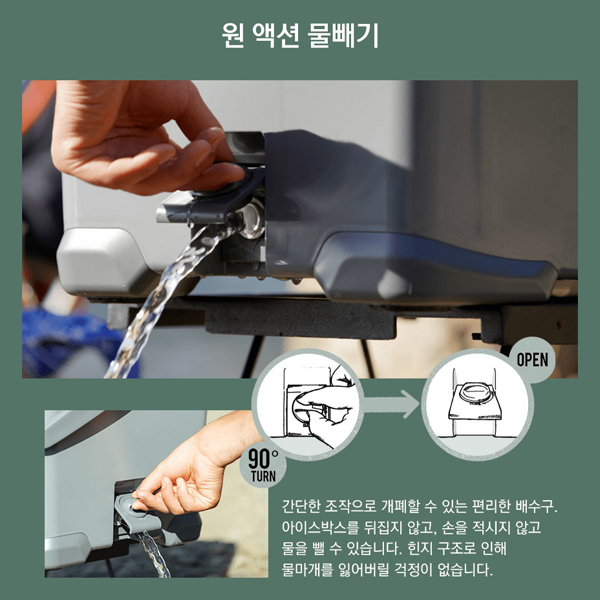 원 액션 물빼기

OPEN

90°
TURN

간단한 조작으로 개폐할 수 있는 편리한 배수구. 아이스박스를 뒤집지 않고, 손을 적시지 않고 물을 뺄 수 있습니다. 힌지 구조로 인해 물마개를 잃어버릴 걱정이 없습니다.