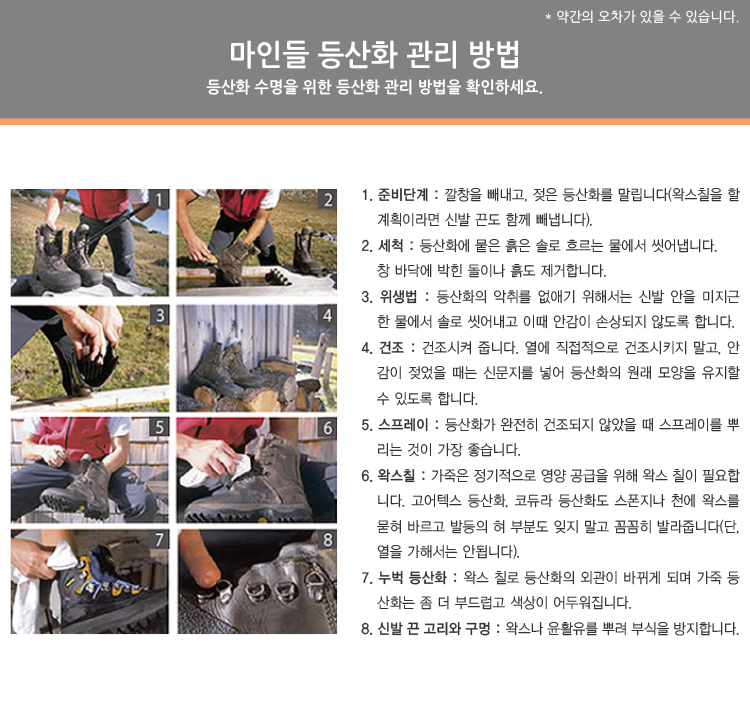 * 약간의 오차가 있을 수 있습니다.

마인들 등산화 관리 방법

등산화 수명을 위한 등산화 관리 방법을 확인하세요.

1 2 3 4 5 6 7 8

1. 준비단계 : 깔창을 빼내고, 젖은 등산화를 말립니다(왁스칠을 할 계획이라면 신발 끈도 함께 빼냅니다).

2. 세척 : 등산화에 묻은 흙은 솔로 흐르는 물에서 씻어냅니다. 창 바닥에 박힌 돌이나 흙도 제거합니다.

3. 위생법 : 등산화의 악취를 없애기 위해서는 신발 안을 미지근한 물에서 솔로 씻어내고 이때 안감이 손상되지 않도록 합니다.

4. 건조 : 건조시켜 줍니다. 열에 직접적으로 건조시키지 말고, 안감이 젖었을 때는 신문지를 넣어 등산화의 원래 모양을 유지할 수 있도록 합니다.

5. 스프레이 : 등산화가 완전히 건조되지 않았을 때 스프레이를 뿌리는 것이 가장 좋습니다.

6. 왁스칠 : 가죽은 정기적으로 영양 공급을 위해 왁스 칠이 필요합니다. 고어텍스 등산화, 코듀라 등산화도 스폰지나 천에 왁스를 묻혀 바르고 발등의 혀 부분도 잊지 말고 꼼꼼히 발라줍니다(단, 열을 가해서는 안됩니다).

7. 누벅 등산화 : 왁스 칠로 등산화의 외관이 바뀌게 되며 가죽 등산화는 좀 더 부드럽고 색상이 어두워집니다.

8. 신발 끈 고리와 구멍 : 왁스나 윤활유를 뿌려 부식을 방지합니다.