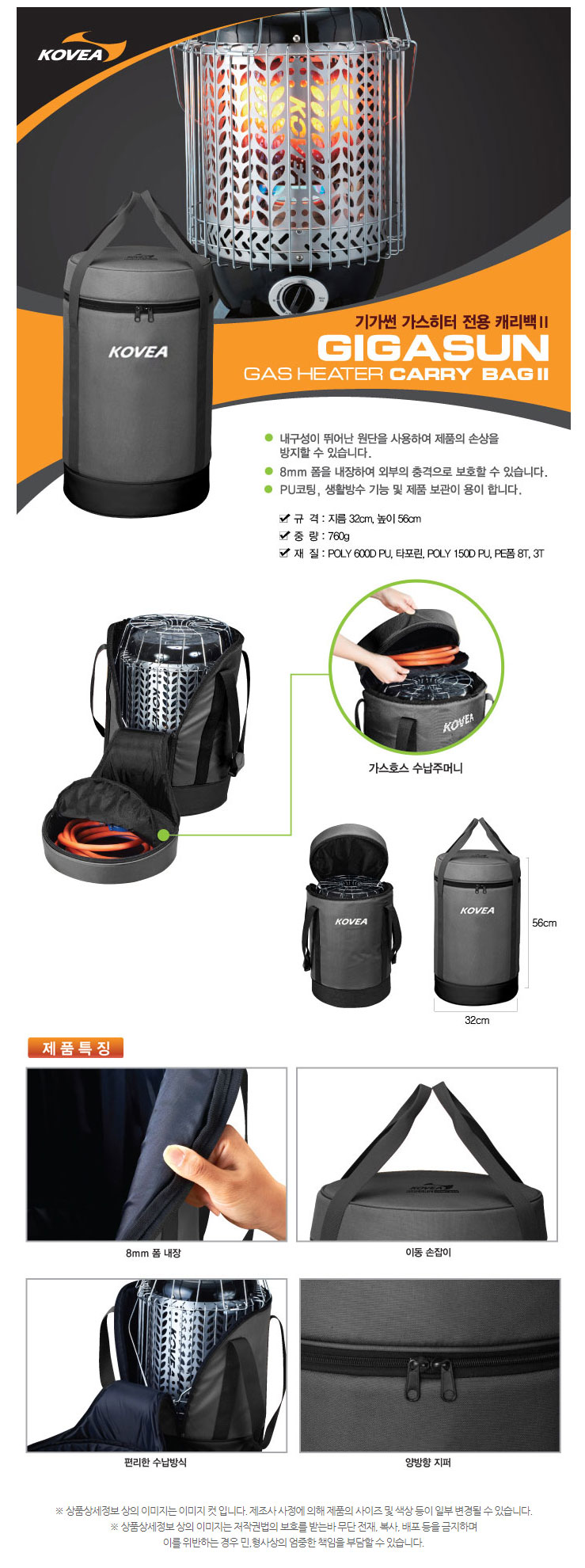 KOVEA

KOVEA

기가썬 가스히터 전용 캐리백 II
GIGASUN
GAS HEATER CARRY BAG II

내구성이 뛰어난 원단을 사용하여 제품의 손상을 방지할 수 있습니다.
8mm 폼을 내장하여 외부의 충격으로 보호할 수 있습니다.
PU코팅, 생활방수 기능 및 제품 보관이 용이 합니다.

규 격 : 지름 32cm, 높이 56cm
중 량 : 760g
재 질 : POLY 600D PU, 타포린, POLY 150D PU, PE폼 8T, 3T

KOVEA

가스호스 수납주머니

KOVEA
KOVEA
56cm
32cm

제 품 특 징

8mm 폼 내장

KOVEA

이동 손잡이

편리한 수납방식

양방향 지퍼

※ 상품상세정보 상의 이미지는 이미지 컷 입니다. 제조사 사정에 의해 제품의 사이즈 및 색상 등이 일부 변경될 수 있습니다.
※ 상품상세정보 상의 이미지는 저작권법의 보호를 받는바 무단 전재, 복사, 배포 등을 금지하며 이를 위반하는 경우 민,형사상의 엄중한 책임을 부담할 수 있습니다.