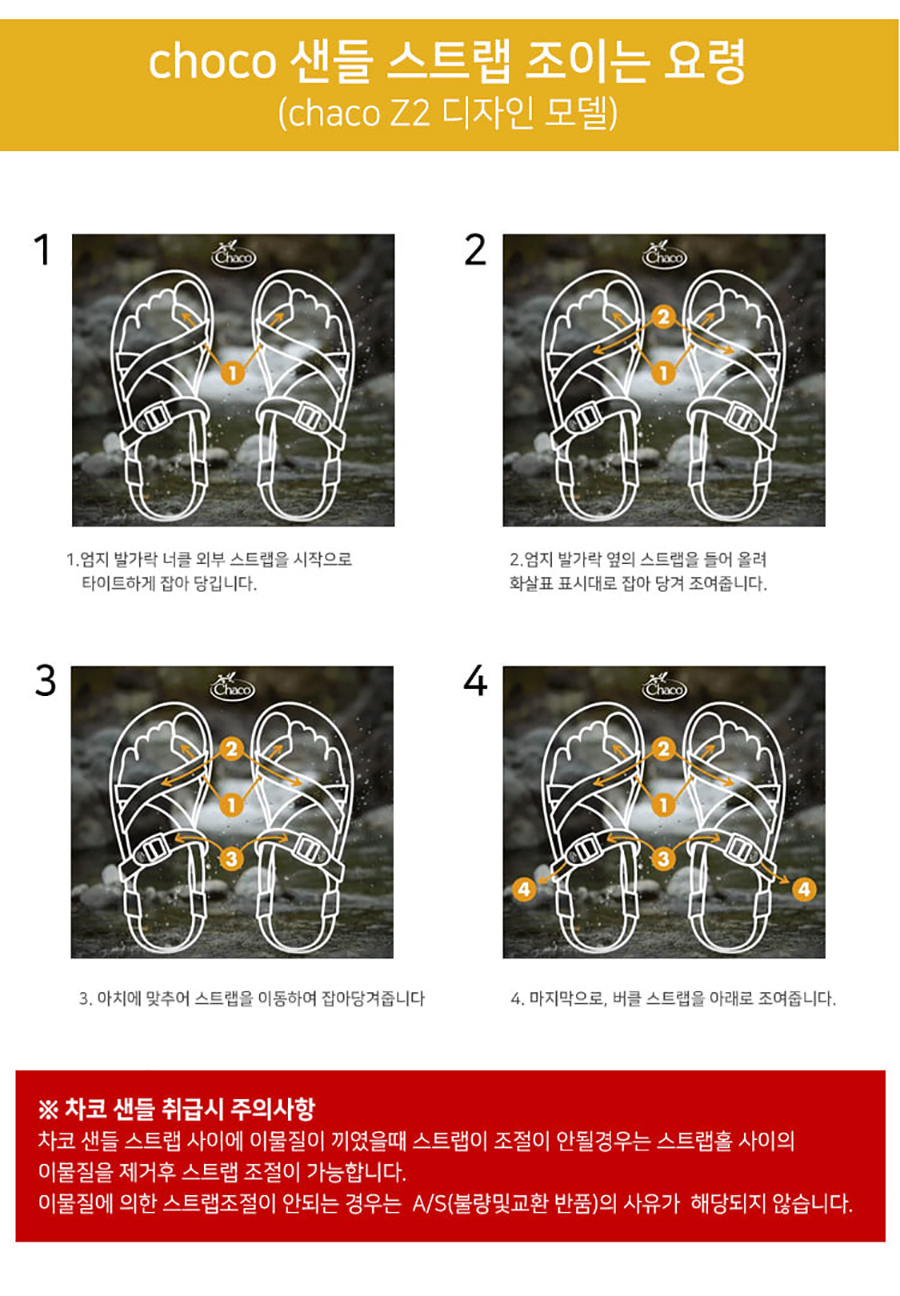 choco 샌들 스트랩 조이는 요령
(chaco Z2 디자인 모델)

1

Chaco

1

1.엄지 발가락 너클 외부 스트랩을 시작으로 타이트하게 잡아 당깁니다.

2

Chaco

2

1

2.엄지 발가락 옆의 스트랩을 들어 올려 화살표 표시대로 잡아 당겨 조여줍니다.

3

Chaco

2

1

3

3. 아치에 맞추어 스트랩을 이동하여 잡아당겨줍니다

4

Chaco

2

1

3

4

4

4. 마지막으로, 버클 스트랩을 아래로 조여줍니다.

※ 차코 샌들 취급시 주의사항
차코 샌들 스트랩 사이에 이물질이 끼였을때 스트랩이 조절이 안될경우는 스트랩홀 사이의 이물질을 제거후 스트랩 조절이 가능합니다.
이물질에 의한 스트랩조절이 안되는 경우는 A/S(불량및교환 반품)의 사유가 해당되지 않습니다.