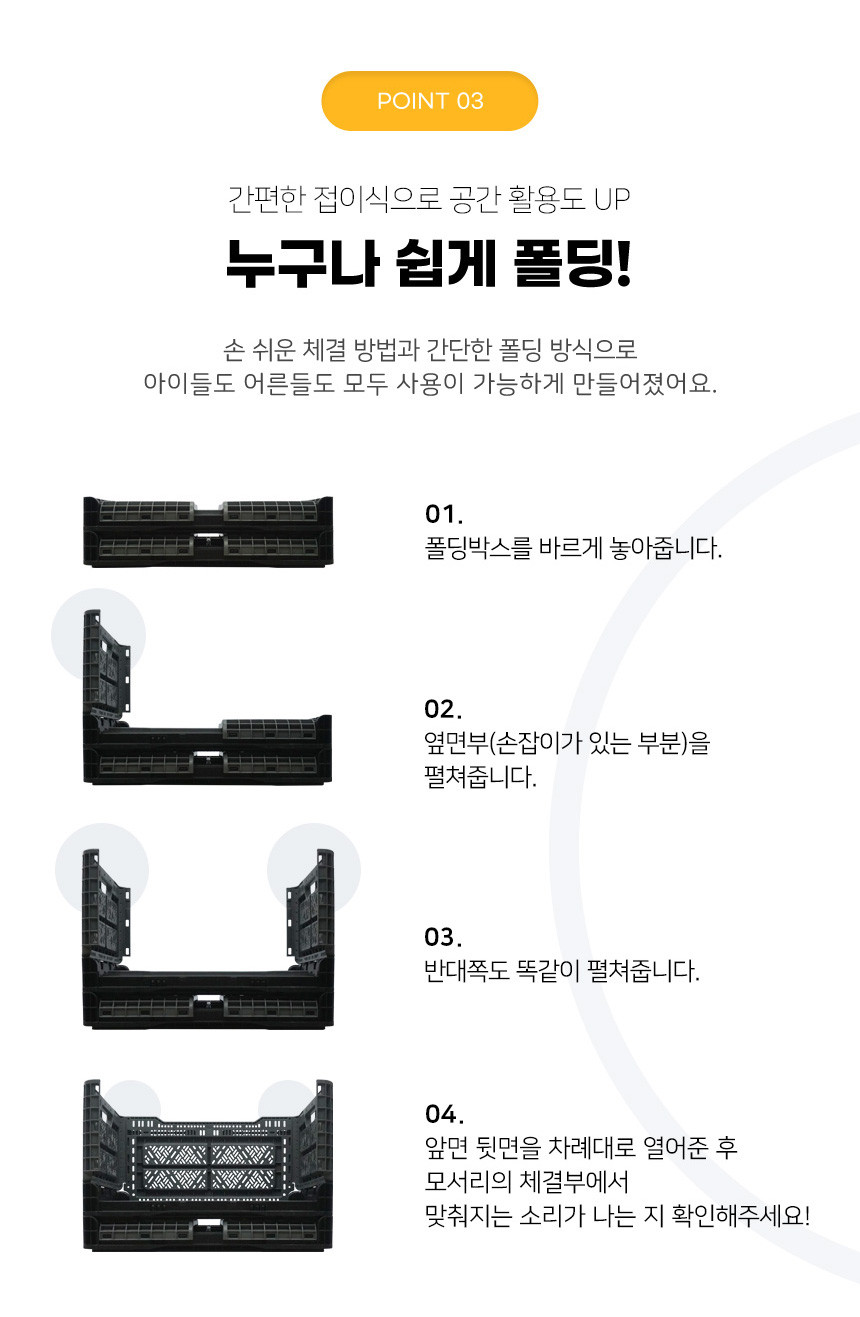 POINT 03

간편한 접이식으로 공간 활용도 UP

누구나 쉽게 폴딩!

손 쉬운 체결 방법과 간단한 폴딩 방식으로
아이들도 어른들도 모두 사용이 가능하게 만들어졌어요.

01.
폴딩박스를 바르게 놓아줍니다.

02.
옆면부(손잡이가 있는 부분)을
펼쳐줍니다.

03.
반대쪽도 똑같이 펼쳐줍니다.

04.
앞면 뒷면을 차례대로 열어준 후
모서리의 체결부에서
맞춰지는 소리가 나는 지 확인해주세요!