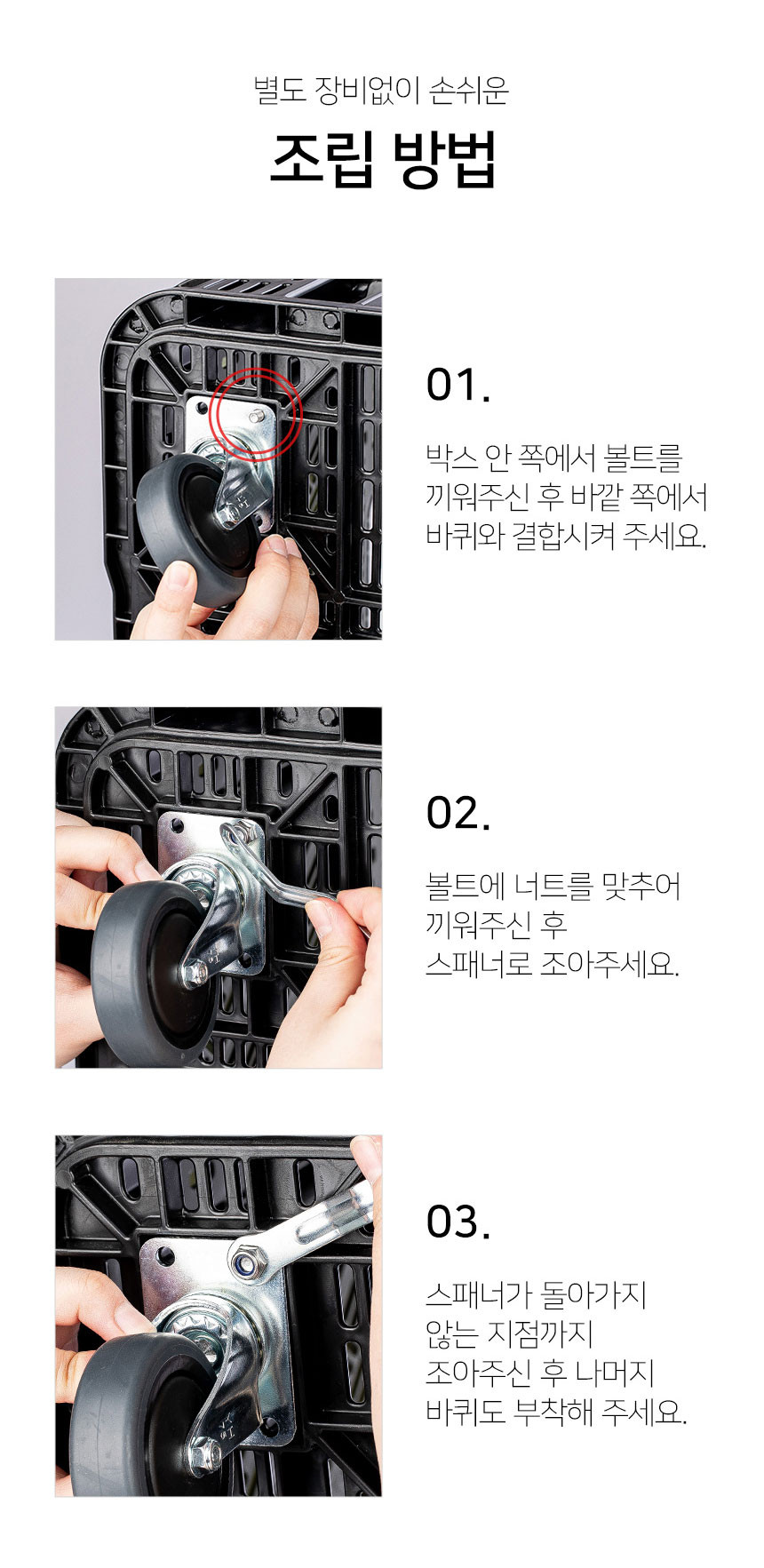 별도 장비없이 손쉬운

조립 방법

01.

박스 안 쪽에서 볼트를 끼워주신 후 바깥 쪽에서 바퀴와 결합시켜 주세요.

02.

볼트에 너트를 맞추어 끼워주신 후 스패너로 조아주세요.

03.

스패너가 돌아가지 않는 지점까지 조아주신 후 나머지 바퀴도 부착해 주세요.