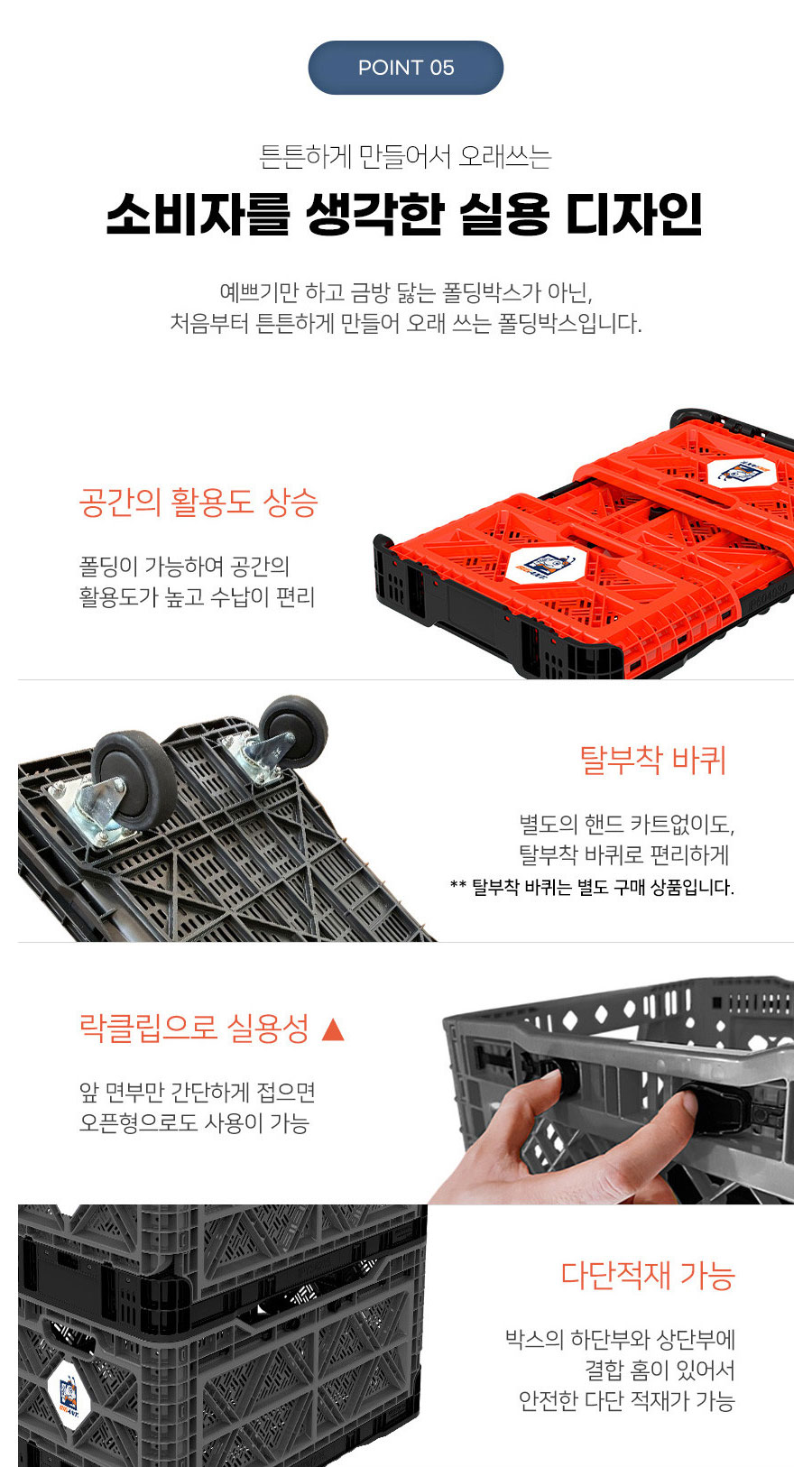 POINT 05

튼튼하게 만들어서 오래쓰는

소비자를 생각한 실용 디자인

예쁘기만 하고 금방 닳는 폴딩박스가 아닌,
처음부터 튼튼하게 만들어 오래 쓰는 폴딩박스입니다.

공간의 활용도 상승

폴딩이 가능하여 공간의
활용도가 높고 수납이 편리

탈부착 바퀴

별도의 핸드 카트없이도,
탈부착 바퀴로 편리하게
** 탈부착 바퀴는 별도 구매 상품입니다.

락클립으로 실용성 ▲

앞 면부만 간단하게 접으면
오픈형으로도 사용이 가능

다단적재 가능

박스의 하단부와 상단부에
결합 홈이 있어서
안전한 다단 적재가 가능