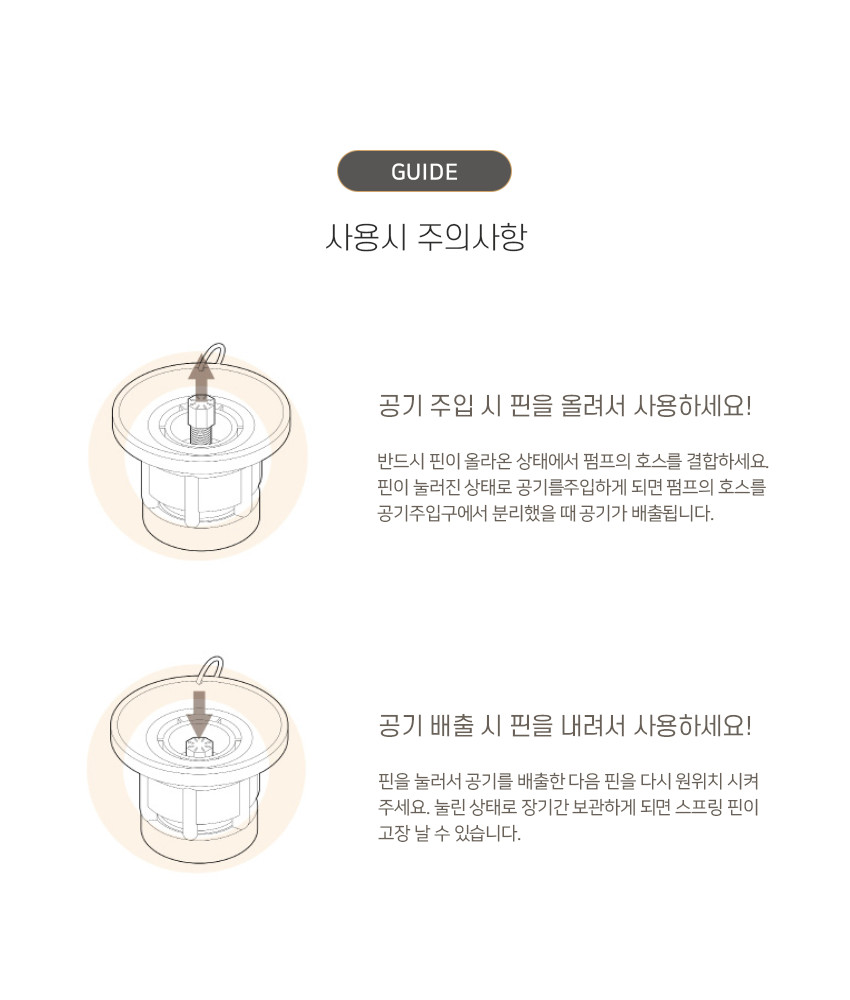 GUIDE

사용시 주의사항

공기 주입 시 핀을 올려서 사용하세요!

반드시 핀이 올라온 상태에서 펌프의 호스를 결합하세요. 핀이 눌러진 상태로 공기를주입하게 되면 펌프의 호스를 공기주입구에서 분리했을 때 공기가 배출됩니다.

공기 배출 시 핀을 내려서 사용하세요!

핀을 눌러서 공기를 배출한 다음 핀을 다시 원위치 시켜 주세요. 눌린 상태로 장기간 보관하게 되면 스프링 핀이 고장 날 수 있습니다.